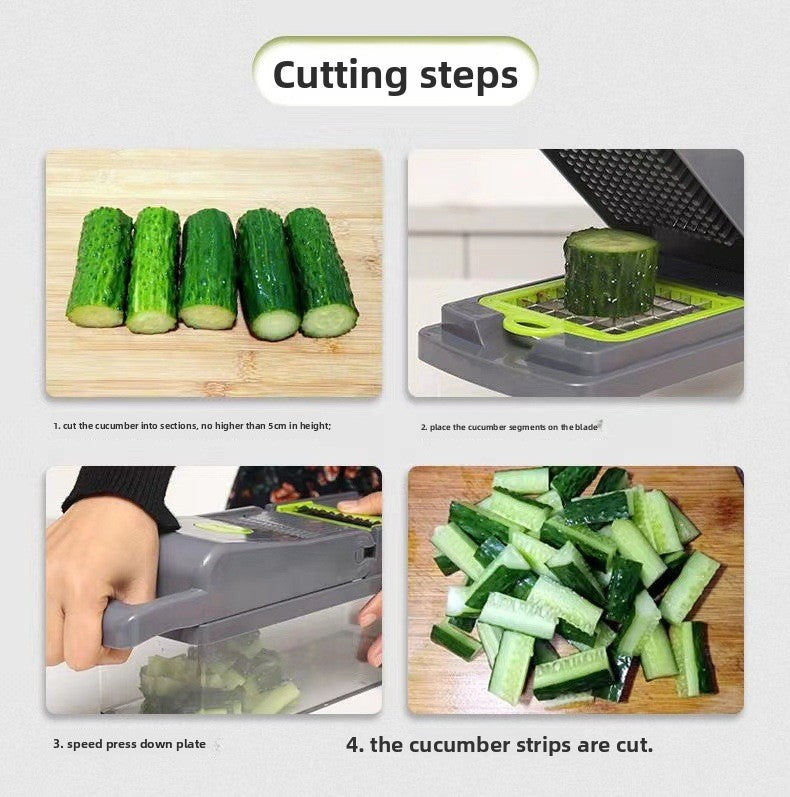 Cutting steps

1. cut the cucumber into sections, no higher than 5cm in height;

2. place the cucumber segments on the blade

3. speed press down plate

4. the cucumber strips are cut.